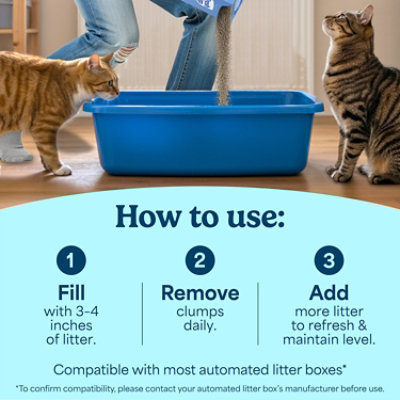 How to use:

1
Fill
with 3-4 inches of litter.

2
Remove
clumps daily.

3
Add
more litter to refresh & maintain level.

Compatible with most automated litter boxes*

*To confirm compatibility, please contact your automated litter box's manufacturer before use.