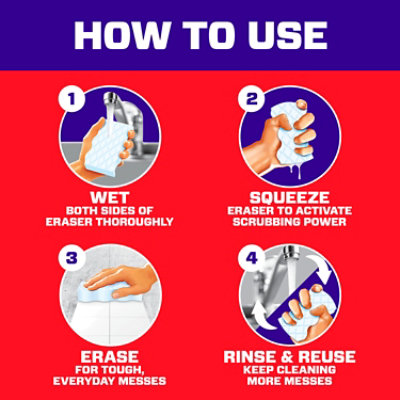 HOW TO USE

1
WET
BOTH SIDES OF ERASER THOROUGHLY

2
SQUEEZE
ERASER TO ACTIVATE SCRUBBING POWER

3
ERASE
FOR TOUGH, EVERYDAY MESSES

4
RINSE & REUSE
KEEP CLEANING MORE MESSES