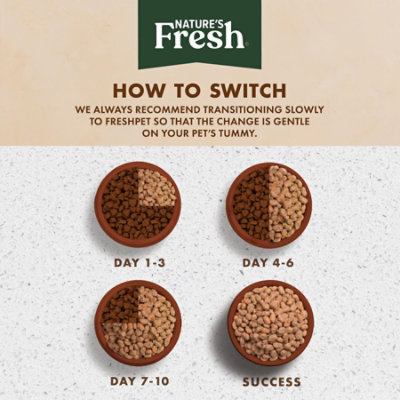 NATURE'S Fresh

HOW TO SWITCH

WE ALWAYS RECOMMEND TRANSITIONING SLOWLY TO FRESHPET SO THAT THE CHANGE IS GENTLE ON YOUR PET'S TUMMY.

DAY 1-3

DAY 4-6

DAY 7-10

SUCCESS