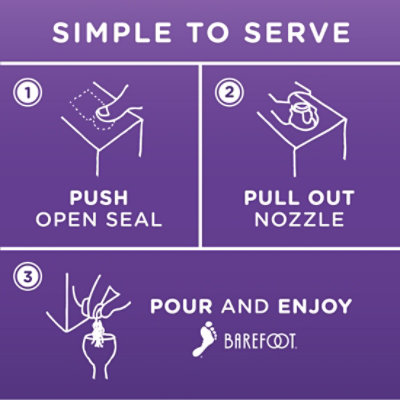 SIMPLE TO SERVE

1

PUSH
OPEN SEAL

2

PULL OUT
NOZZLE

3

POUR AND ENJOY

BAREFOOT.