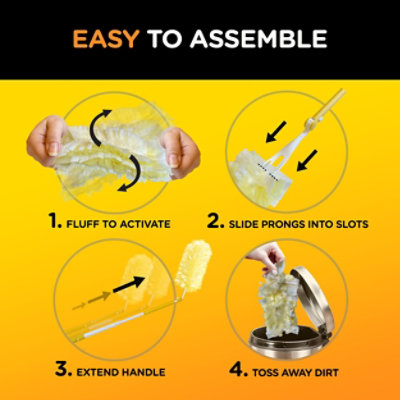 EASY TO ASSEMBLE

1. FLUFF TO ACTIVATE

2. SLIDE PRONGS INTO SLOTS

3. EXTEND HANDLE

4. TOSS AWAY DIRT