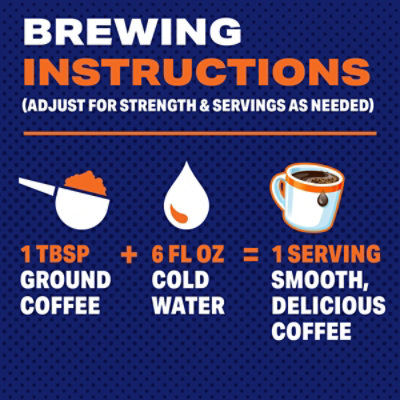 BREWING
INSTRUCTIONS
(ADJUST FOR STRENGTH & SERVINGS AS NEEDED)

1 TBSP GROUND COFFEE + 6 FL OZ COLD WATER = 1 SERVING SMOOTH, DELICIOUS COFFEE