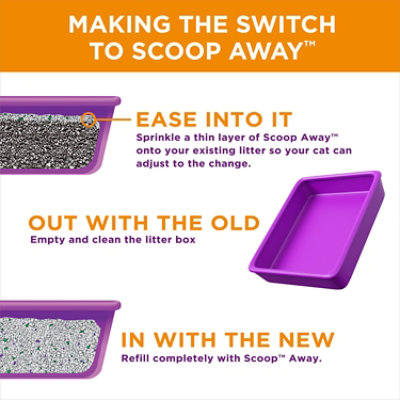 MAKING THE SWITCH TO SCOOP AWAY™

EASE INTO IT
Sprinkle a thin layer of Scoop Away™ onto your existing litter so your cat can adjust to the change.

OUT WITH THE OLD
Empty and clean the litter box

IN WITH THE NEW
Refill completely with Scoop™ Away.