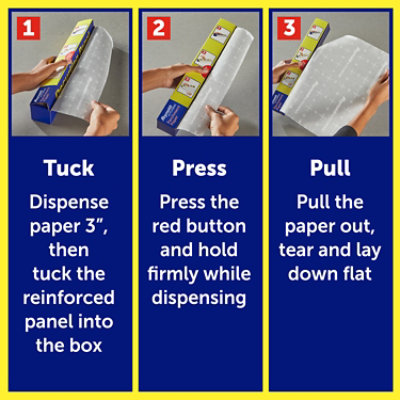 1

Tuck

Dispense paper 3", then tuck the reinforced panel into the box

2

Press

Press the red button and hold firmly while dispensing

3

Pull

Pull the paper out, tear and lay down flat