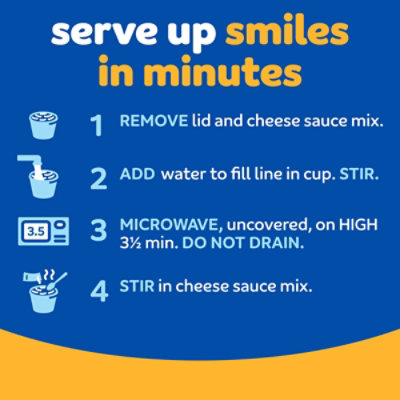 serve up smiles in minutes

1 REMOVE lid and cheese sauce mix.

2 ADD water to fill line in cup. STIR.

3.5

3 MICROWAVE, uncovered, on HIGH 3½ min. DO NOT DRAIN.

4 STIR in cheese sauce mix.